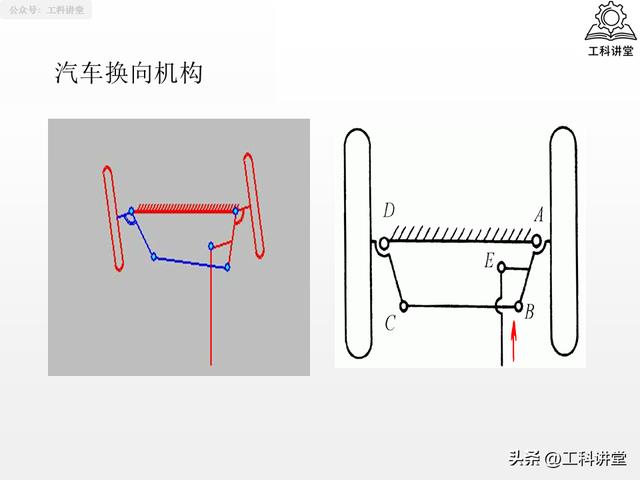 公众号：工科讲堂

工科讲堂

汽车换向机构

D

A

E

C

B

头条 @工科讲堂