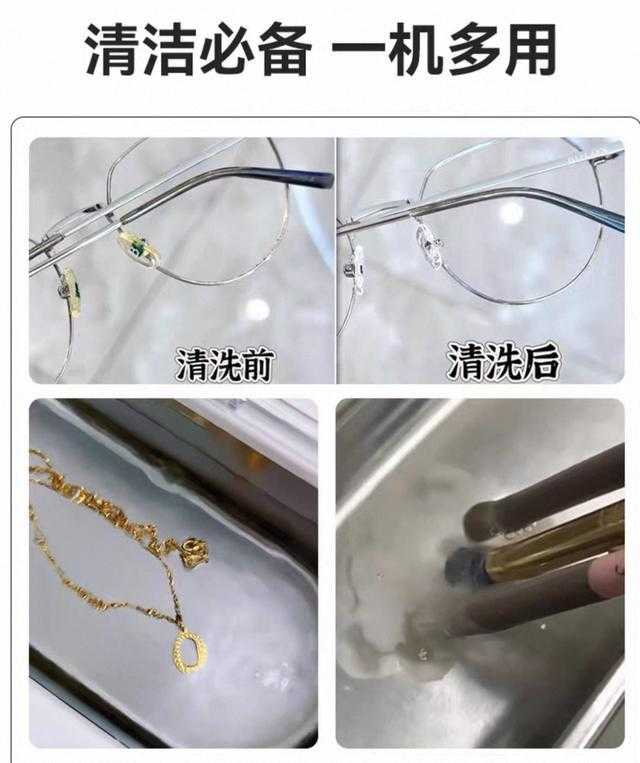 清洁必备 一机多用

清洗前

清洗后