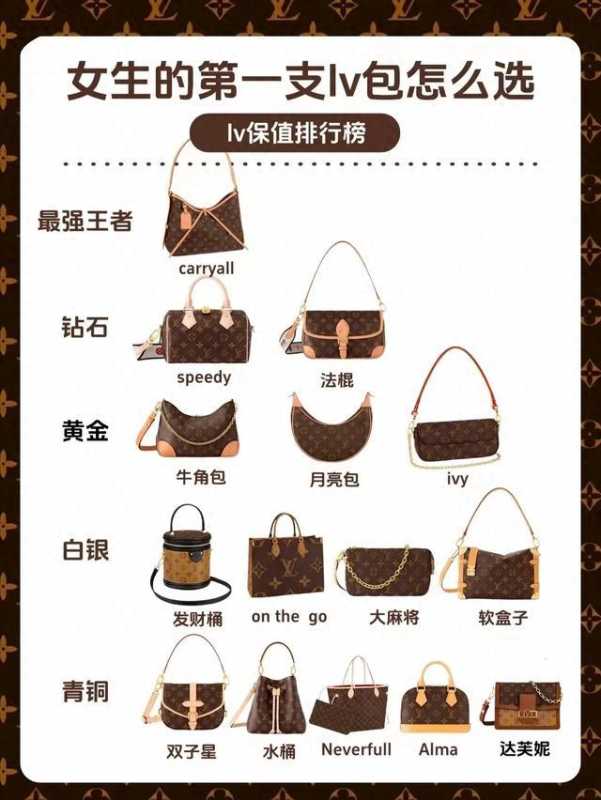 女生的第一支lv包怎么选

lv保值排行榜

最强王者

carryall

钻石

speedy

法棍

黄金

牛角包

月亮包

ivy

白银

发财桶

on the go

大麻将

软盒子

青铜

双子星

水桶

Neverfull

Alma

达芙妮