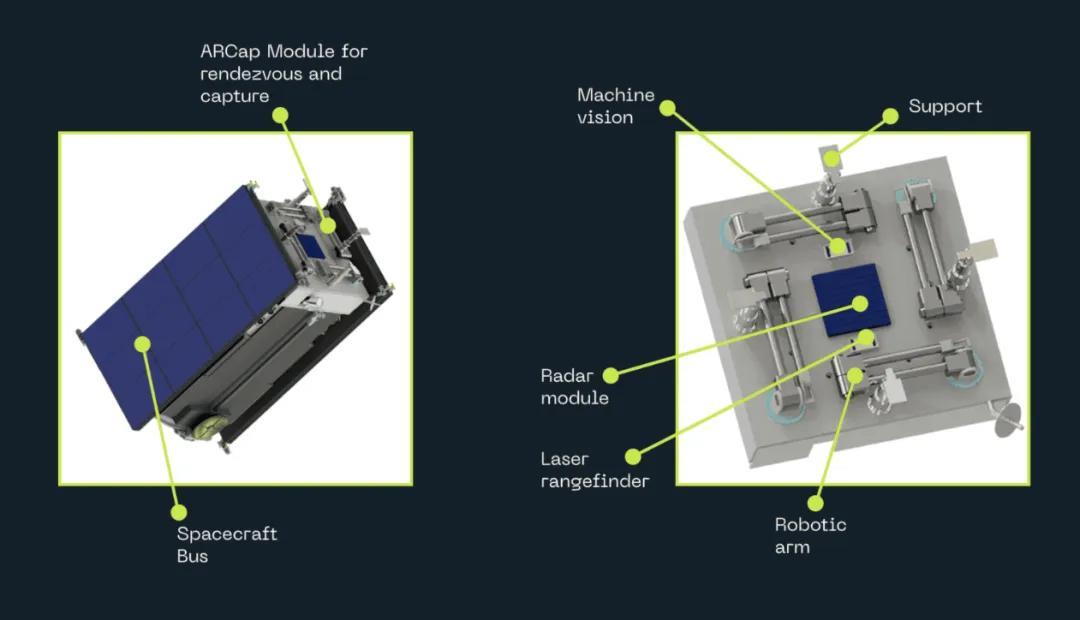 ARCap Module for rendezvous and capture

Spacecraft Bus

Machine vision

Support

Radar module

Laser rangefinder

Robotic arm