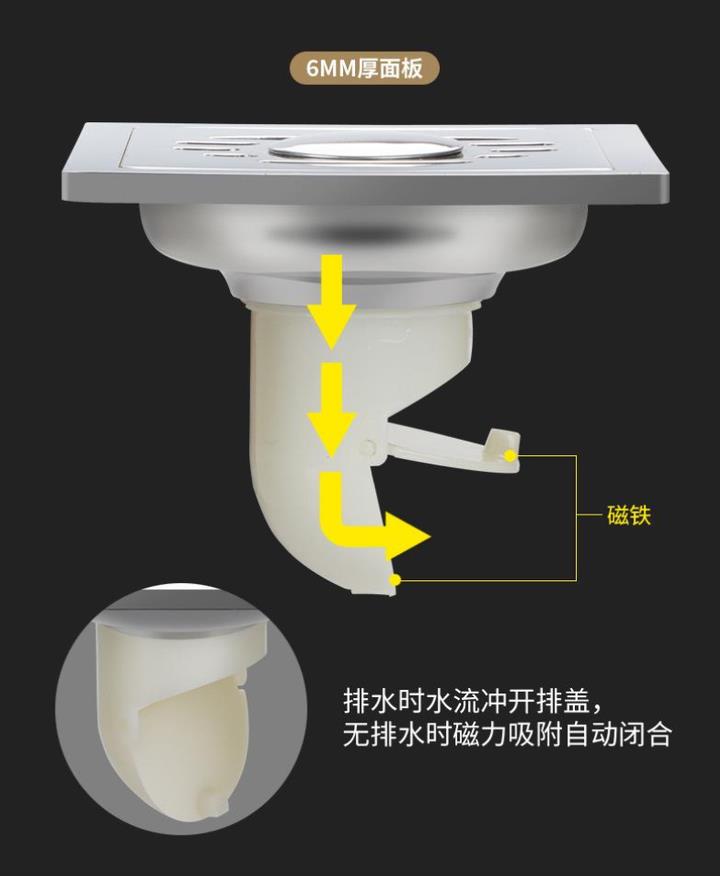 6MM厚面板

磁铁

排水时水流冲开排盖，
无排水时磁力吸附自动闭合