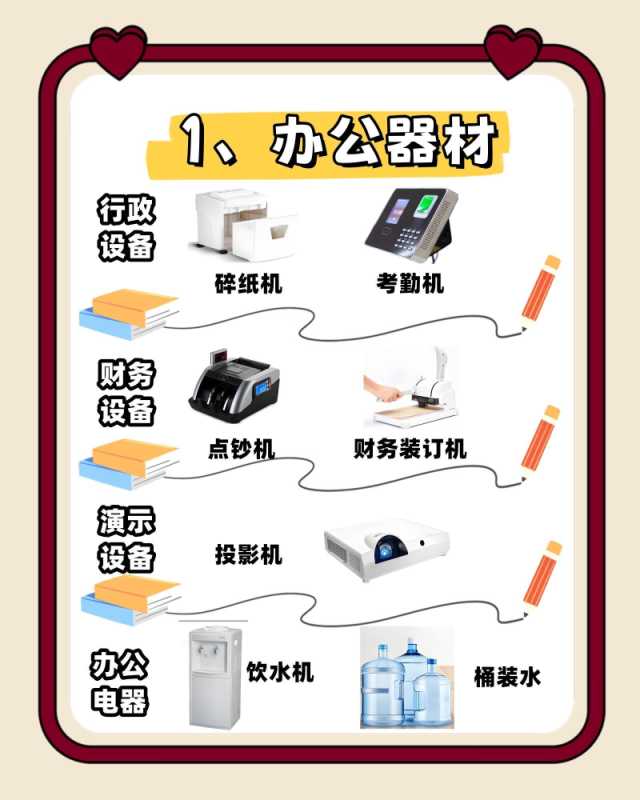 1、办公器材

行政设备

碎纸机

考勤机

财务设备

点钞机

财务装订机

演示设备

投影机

办公电器

饮水机

桶装水