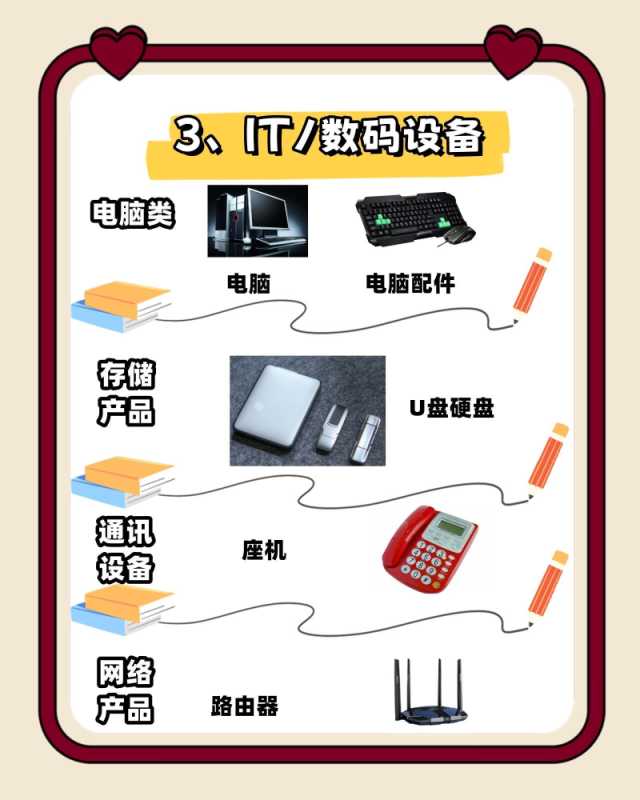 3、IT/数码设备

电脑类

电脑

电脑配件

存储产品

U盘硬盘

通讯设备

座机

网络产品

路由器