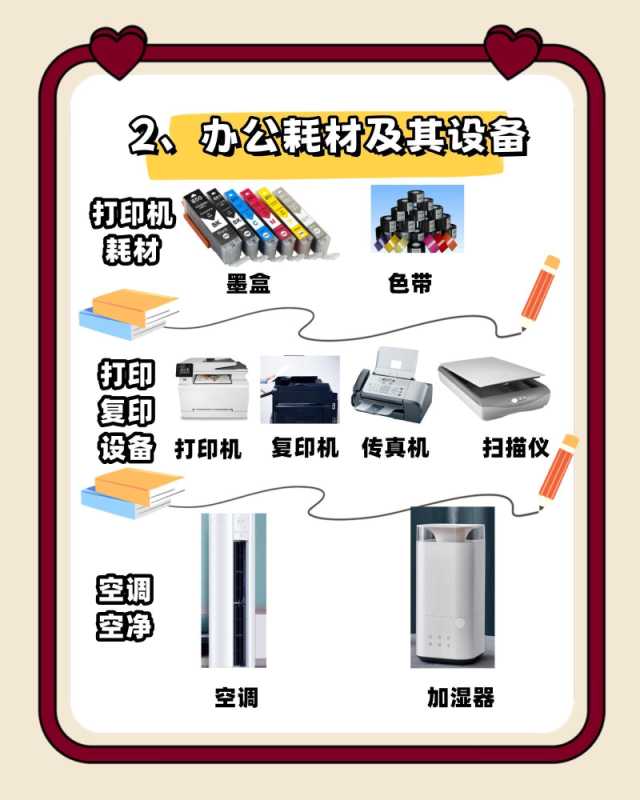 2、办公耗材及其设备

打印机耗材

墨盒

色带

打印复印设备

打印机

复印机

传真机

扫描仪

空调空净

空调

加湿器