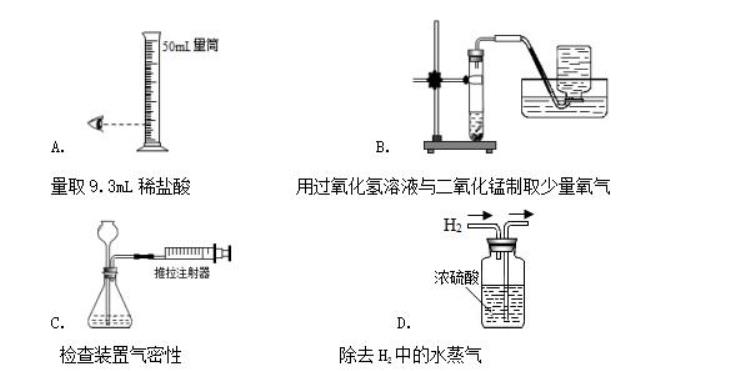 50mL 量筒

A.

量取 9.3mL 稀盐酸

B.

用过氧化氢溶液与二氧化锰制取少量氧气

推拉注射器

C.

检查装置气密性

$H_2$

浓硫酸

D.

除去 $H_2$ 中的水蒸气