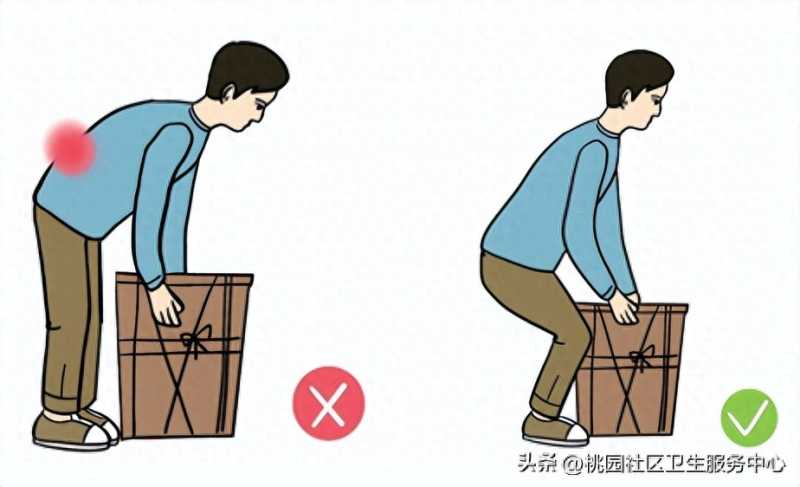 头条 @桃园社区卫生服务中心