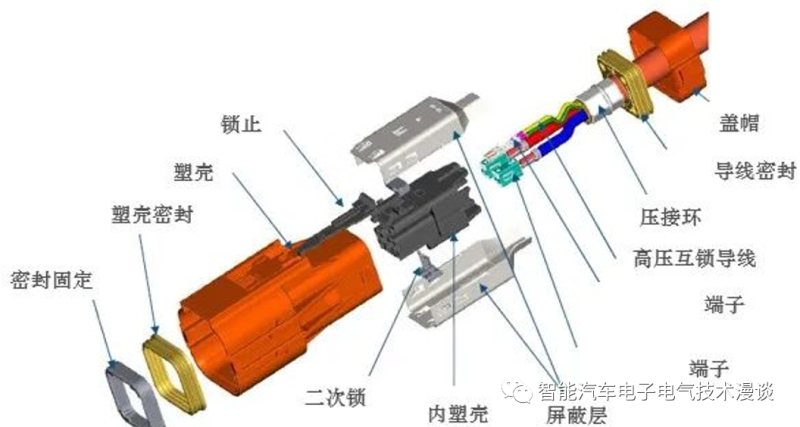 锁止
塑壳
塑壳密封
密封固定
二次锁
内塑壳
屏蔽层
盖帽
导线密封
压接环
高压互锁导线
端子
端子
智能汽车电子电气技术漫谈