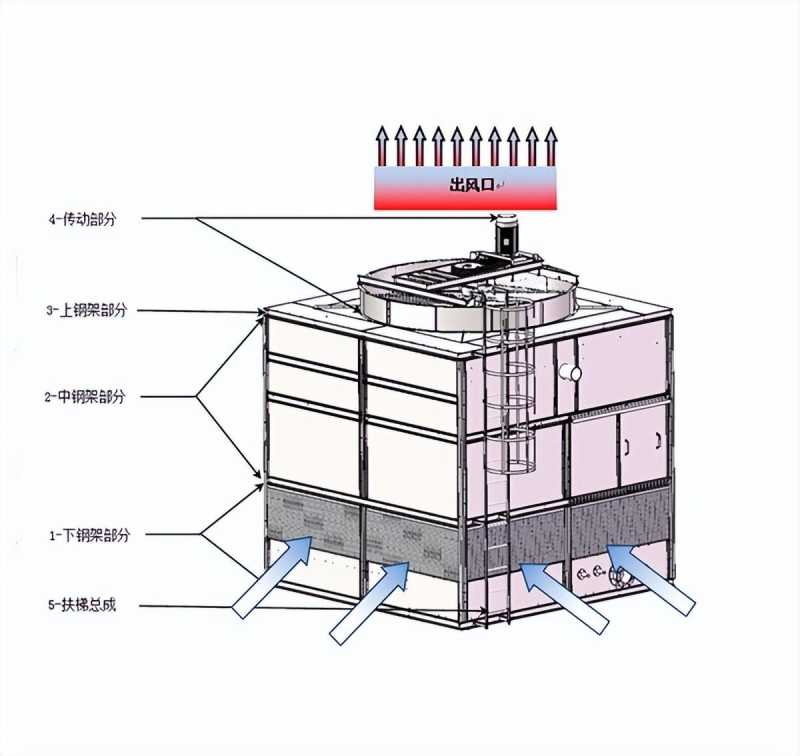 出风口

4-传动部分

3-上钢架部分

2-中钢架部分

1-下钢架部分

5-扶梯总成