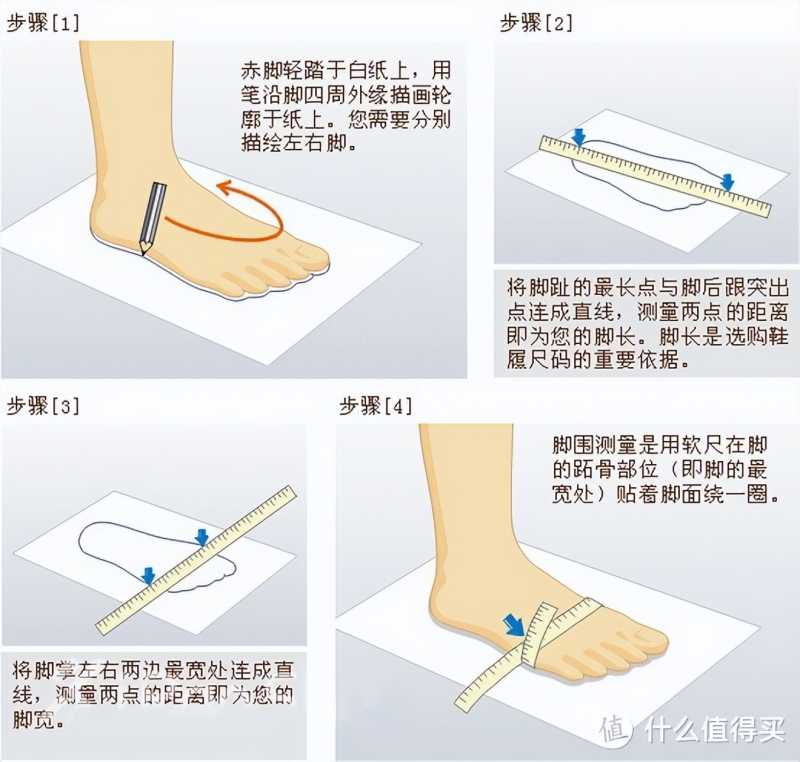 步骤[1]

赤脚轻踏于白纸上，用笔沿脚四周外缘描画轮廓于纸上。您需要分别描绘左右脚。

步骤[2]

将脚趾的最长点与脚后跟突出点连成直线，测量两点的距离即为您的脚长。脚长是选购鞋履尺码的重要依据。

步骤[3]

将脚掌左右两边最宽处连成直线，测量两点的距离即为您的脚宽。

步骤[4]

脚围测量是用软尺在脚的跖骨部位（即脚的最宽处）贴着脚面绕一圈。

值 什么值得买