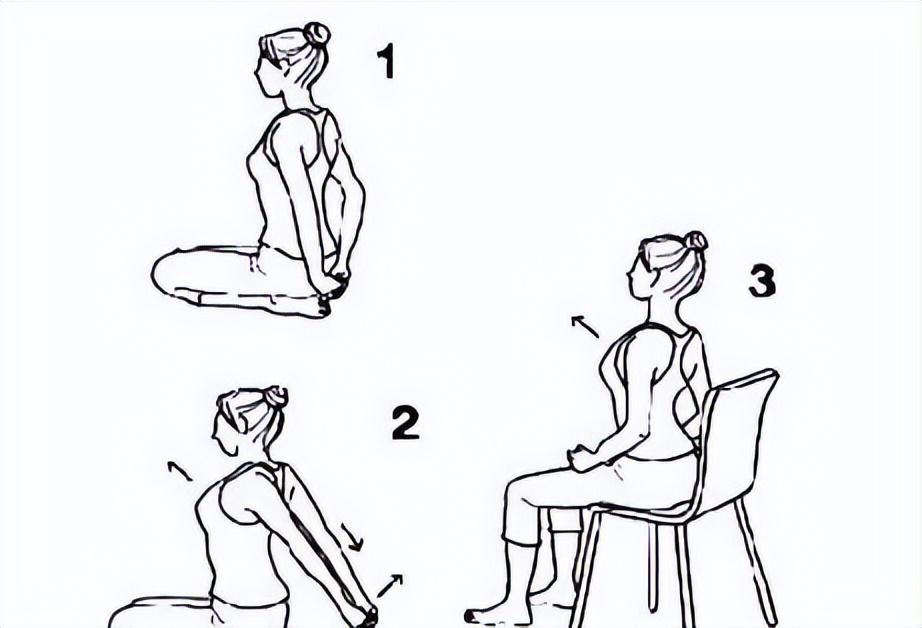 1

2

3