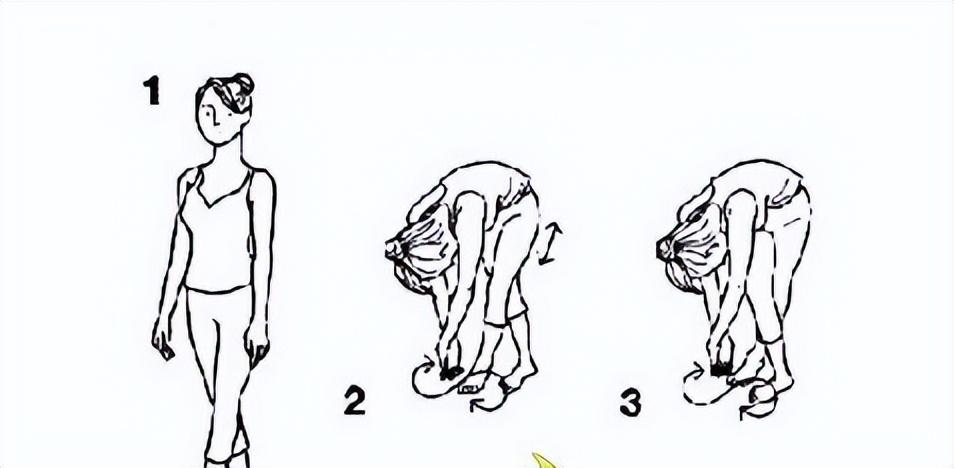 1

2

3