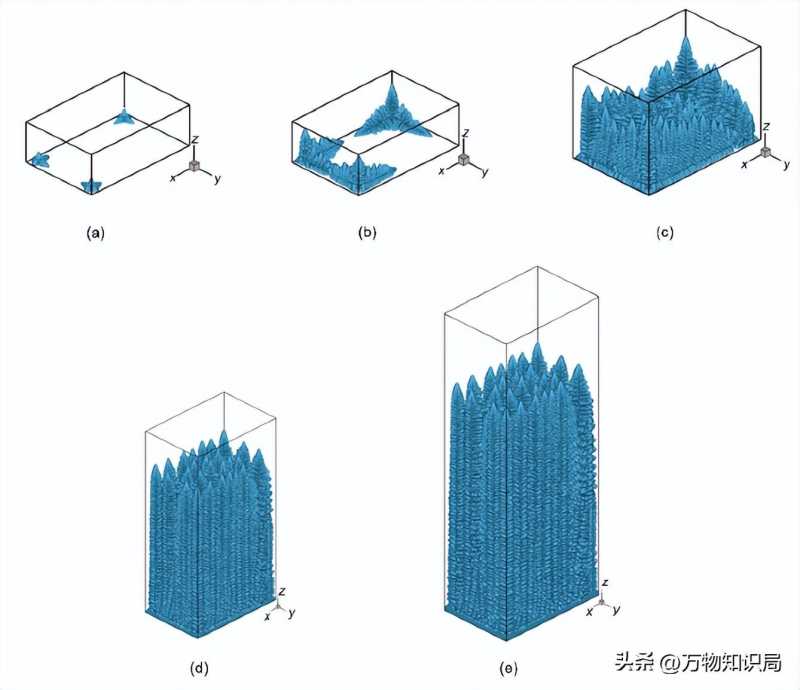 z
x y

(a)

z
x y

(b)

z
x y

(c)

z
x y

(d)

z
x y

(e)

头条 @万物知识局