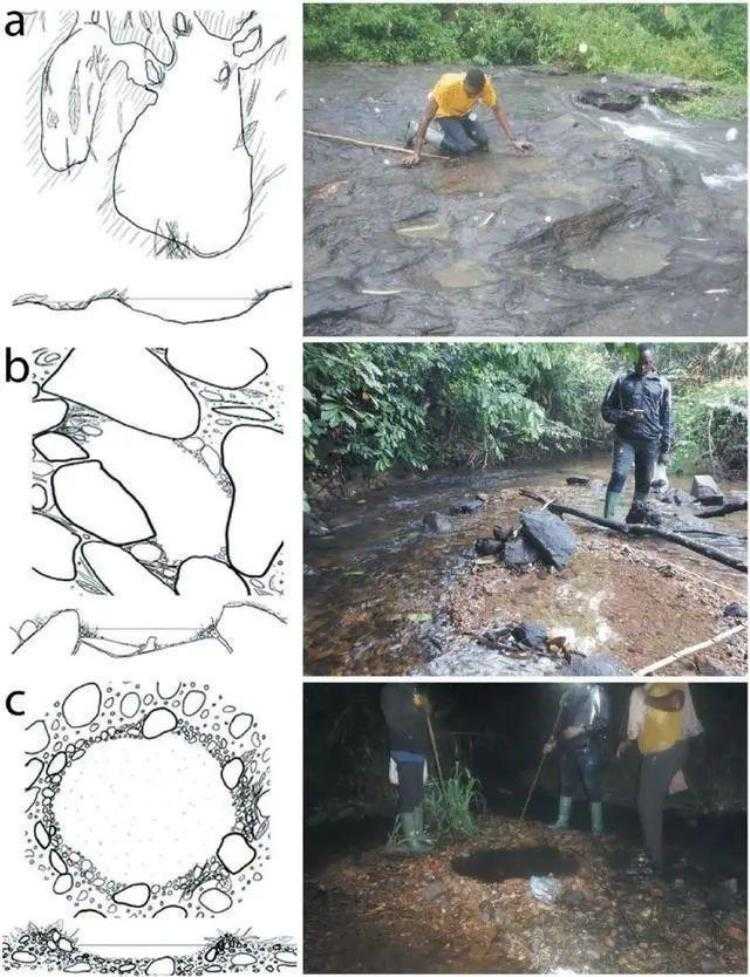 a

b

c