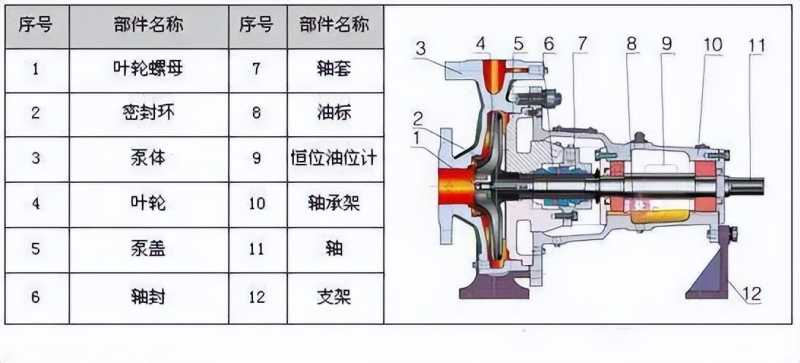 | 序号 | 部件名称 | 序号 | 部件名称 |
|---|---|---|---|
| 1 | 叶轮螺母 | 7 | 轴套 |
| 2 | 密封环 | 8 | 油标 |
| 3 | 泵体 | 9 | 恒位油位计 |
| 4 | 叶轮 | 10 | 轴承架 |
| 5 | 泵盖 | 11 | 轴 |
| 6 | 轴封 | 12 | 支架 |

3 4 5 6 7 8 9 10 11 2 1 12