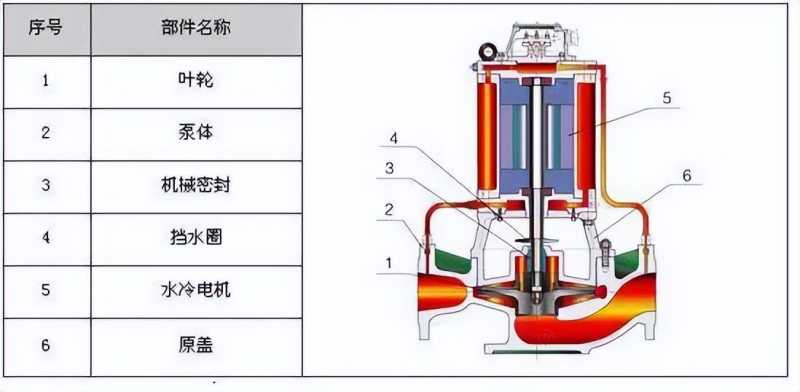 | 序号 | 部件名称 |
|---|---|
| 1 | 叶轮 |
| 2 | 泵体 |
| 3 | 机械密封 |
| 4 | 挡水圈 |
| 5 | 水冷电机 |
| 6 | 原盖 |

5
4
3
6
2
1