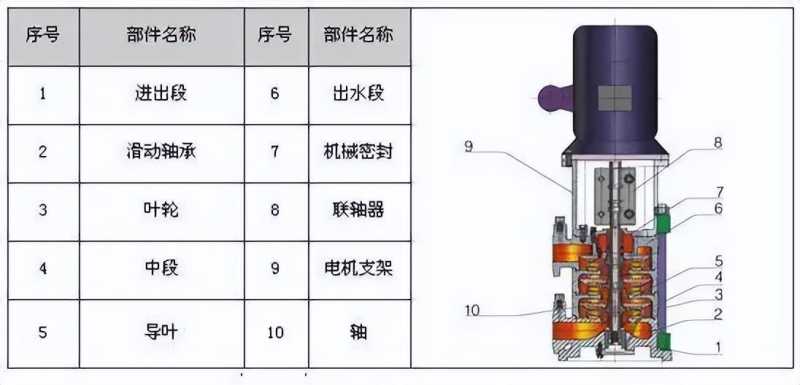 | 序号 | 部件名称 | 序号 | 部件名称 |
|---|---|---|---|
| 1 | 进出段 | 6 | 出水段 |
| 2 | 滑动轴承 | 7 | 机械密封 |
| 3 | 叶轮 | 8 | 联轴器 |
| 4 | 中段 | 9 | 电机支架 |
| 5 | 导叶 | 10 | 轴 |

9
8
7
6
5
4
3
2
1
10