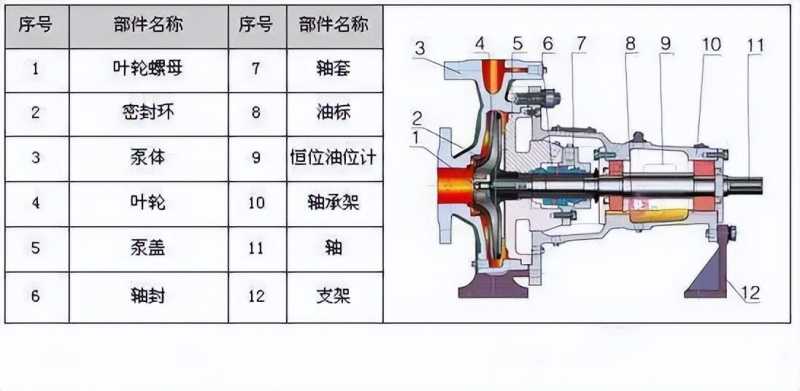 | 序号 | 部件名称 | 序号 | 部件名称 |
|---|---|---|---|
| 1 | 叶轮螺母 | 7 | 轴套 |
| 2 | 密封环 | 8 | 油标 |
| 3 | 泵体 | 9 | 恒位油位计 |
| 4 | 叶轮 | 10 | 轴承架 |
| 5 | 泵盖 | 11 | 轴 |
| 6 | 轴封 | 12 | 支架 |

3 4 5 6 7 8 9 10 11
2
1
12