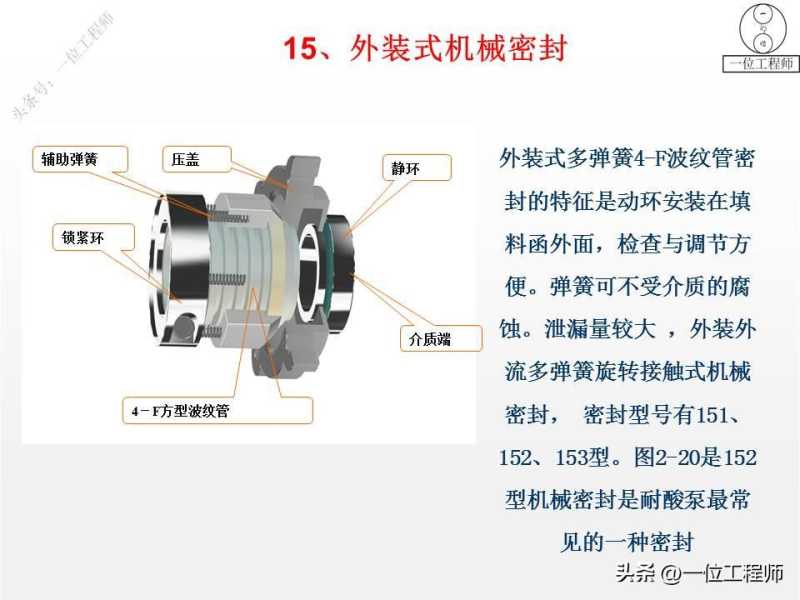 头条号：一位工程师

15、外装式机械密封

一位工程师

辅助弹簧

压盖

静环

锁紧环

介质端

4－F方型波纹管

外装式多弹簧4-F波纹管密封的特征是动环安装在填料函外面，检查与调节方便。弹簧可不受介质的腐蚀。泄漏量较大 ，外装外流多弹簧旋转接触式机械密封， 密封型号有151、152、153型。图2-20是152型机械密封是耐酸泵最常见的一种密封

头条 @一位工程师