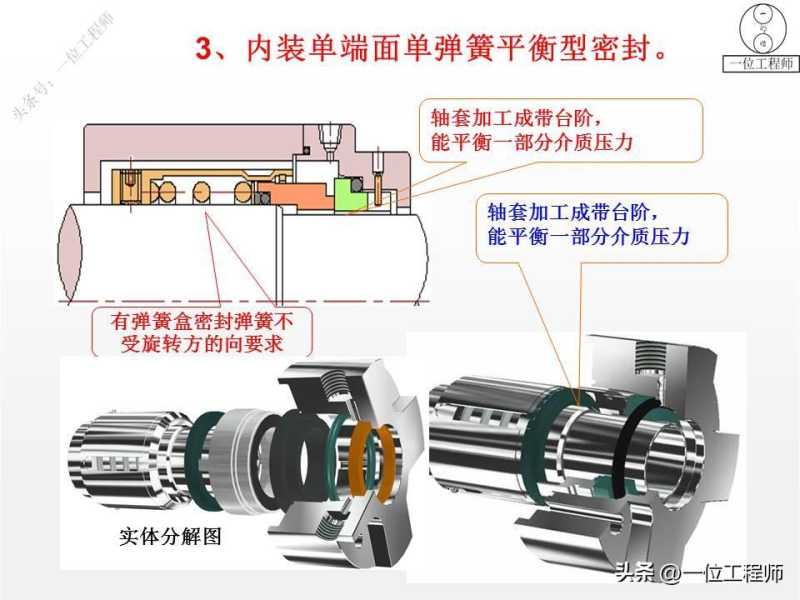 头条号：一位工程师

3、内装单端面单弹簧平衡型密封。

一位工程师

轴套加工成带台阶，能平衡一部分介质压力

轴套加工成带台阶，能平衡一部分介质压力

有弹簧盒密封弹簧不受旋转方的向要求

实体分解图

头条 @一位工程师