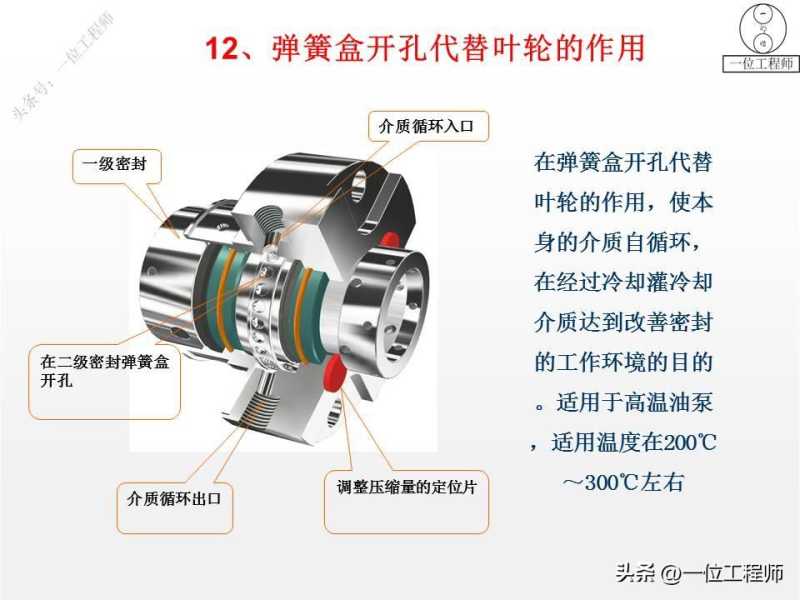 头条号：一位工程师

12、弹簧盒开孔代替叶轮的作用

一位工程师

介质循环入口

一级密封

在二级密封弹簧盒开孔

介质循环出口

调整压缩量的定位片

在弹簧盒开孔代替叶轮的作用，使本身的介质自循环，在经过冷却灌冷却介质达到改善密封的工作环境的目的。适用于高温油泵，适用温度在200℃～300℃左右

头条 @一位工程师