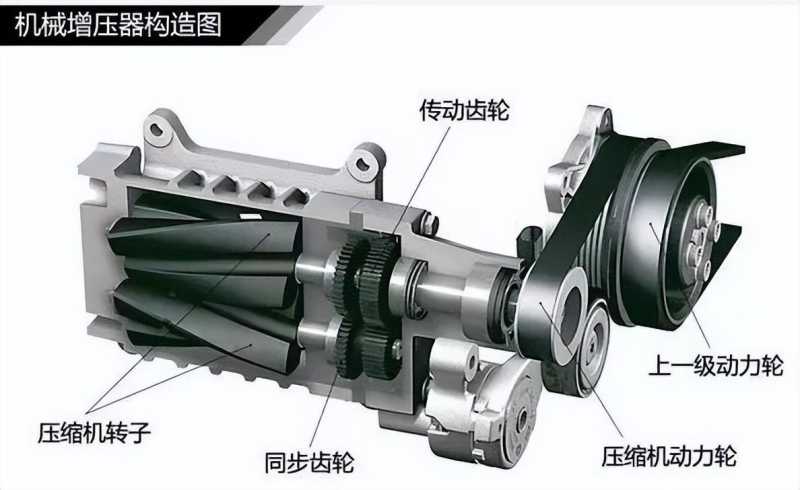 机械增压器构造图

传动齿轮

上一级动力轮

压缩机转子

同步齿轮

压缩机动力轮