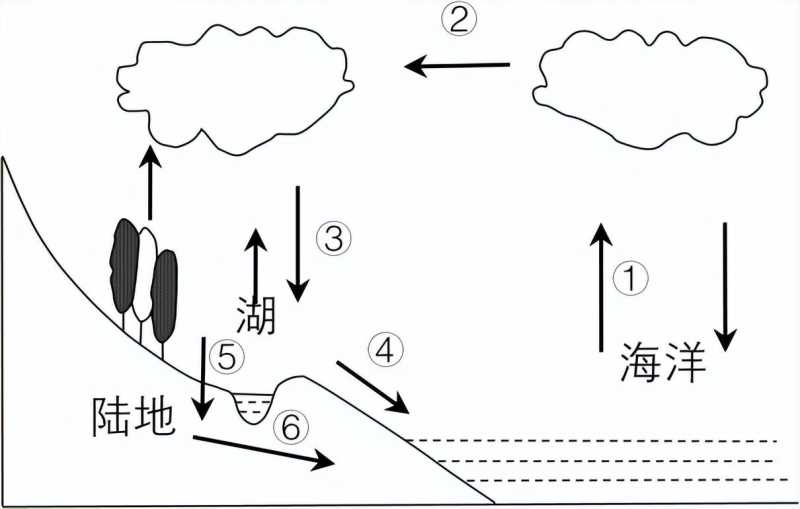 ②

③

①

湖

④

⑤

海洋

陆地

⑥