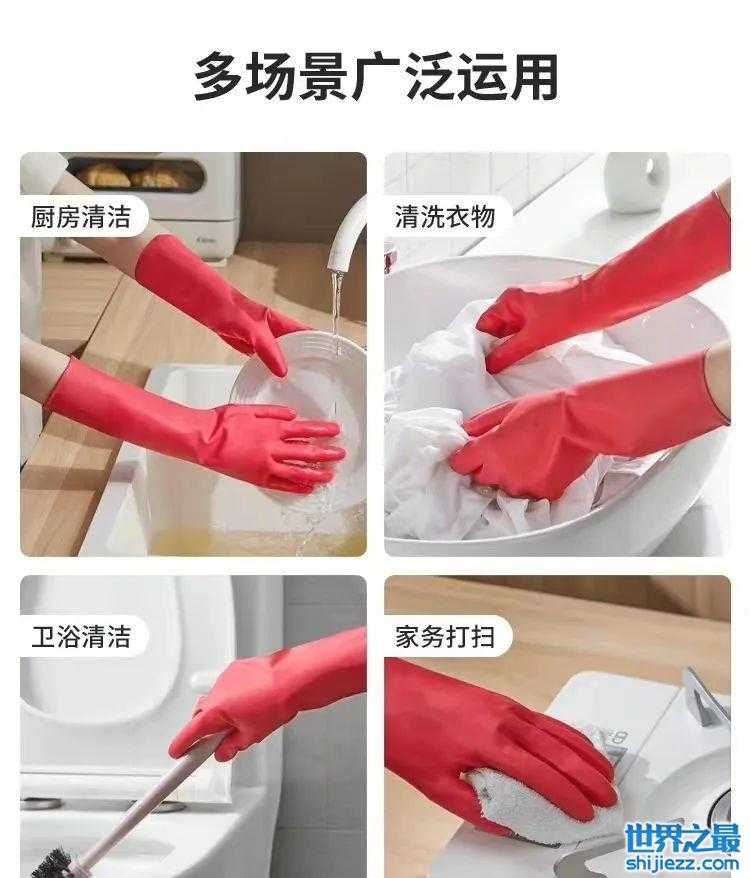 多场景广泛运用

厨房清洁

清洗衣物

卫浴清洁

家务打扫

世界之最
shijiezz.com