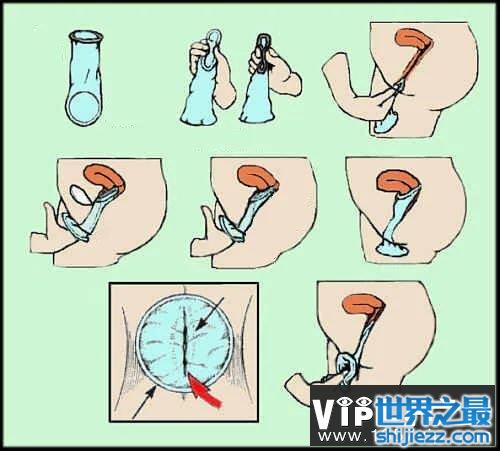 VIP世界之最
www.shijiezz.com